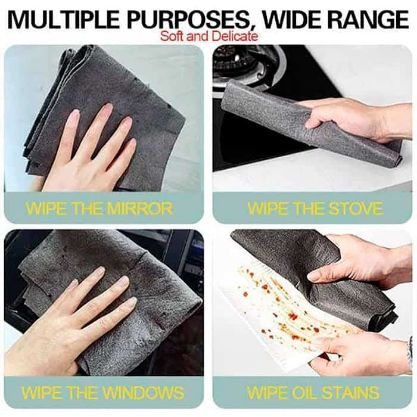 MULTIPLE PURPOSES, WIDE RANGE
Soft and Delicate

WIPE THE MIRROR

WIPE THE STOVE

WIPE THE WINDOWS

WIPE OIL STAINS